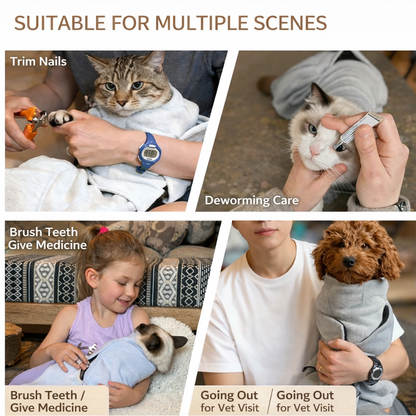 SUITABLE FOR MULTIPLE SCENES

Trim Nails

Deworming Care

Brush Teeth
Give Medicine

Brush Teeth / Give Medicine

Going Out for Vet Visit / Going Out for Vet Visit